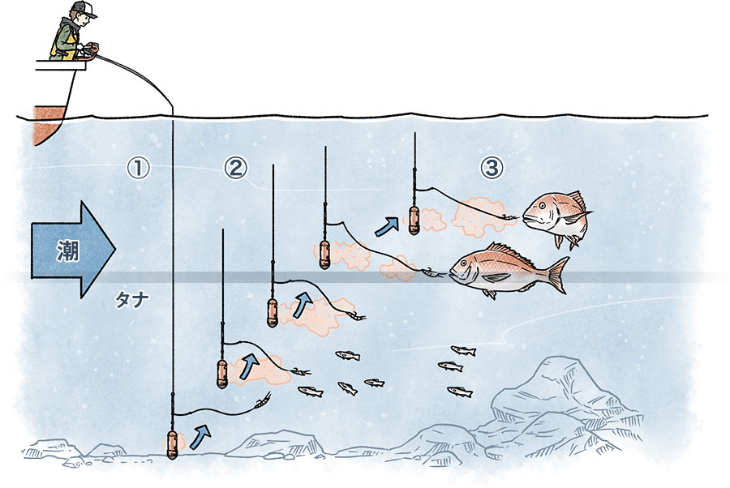 ①
②
③
潮
タナ